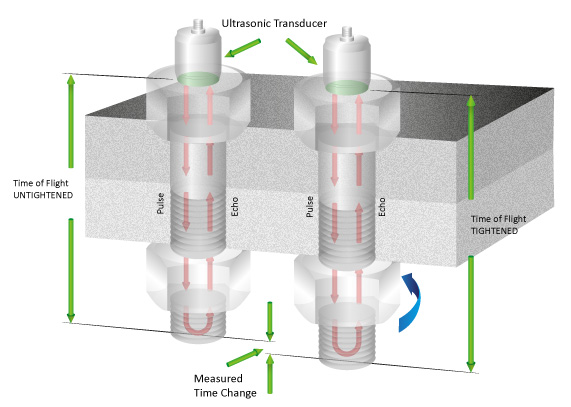 Ultrasonic Transducer

Time of Flight
UNTIGHTENED

Pulse

Echo

Pulse

Echo

Time of Flight
TIGHTENED

Measured
Time Change